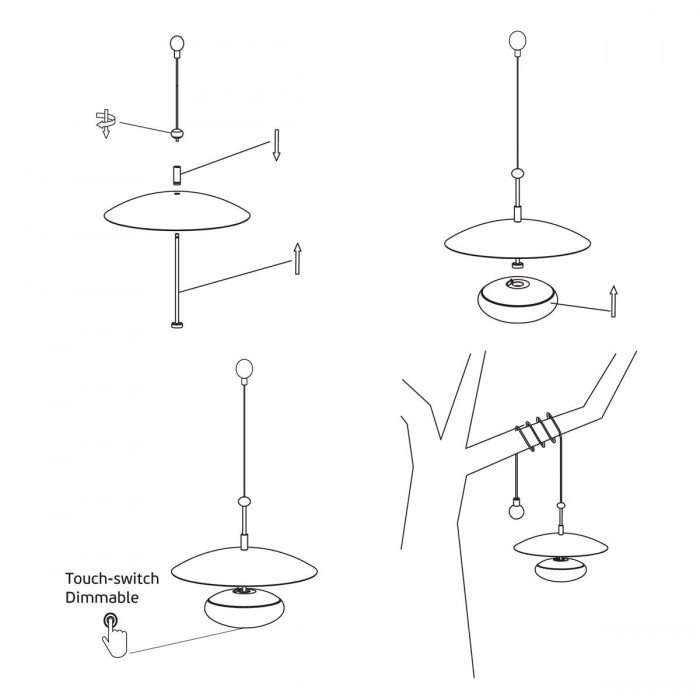 Touch-switch
Dimmable