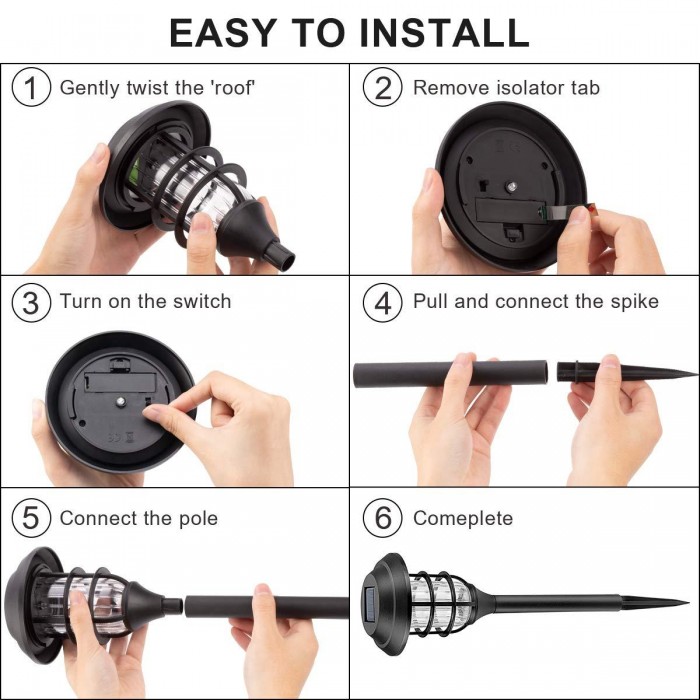 EASY TO INSTALL

1 Gently twist the 'roof'

2 Remove isolator tab

3 Turn on the switch

4 Pull and connect the spike

5 Connect the pole

6 Comeplete